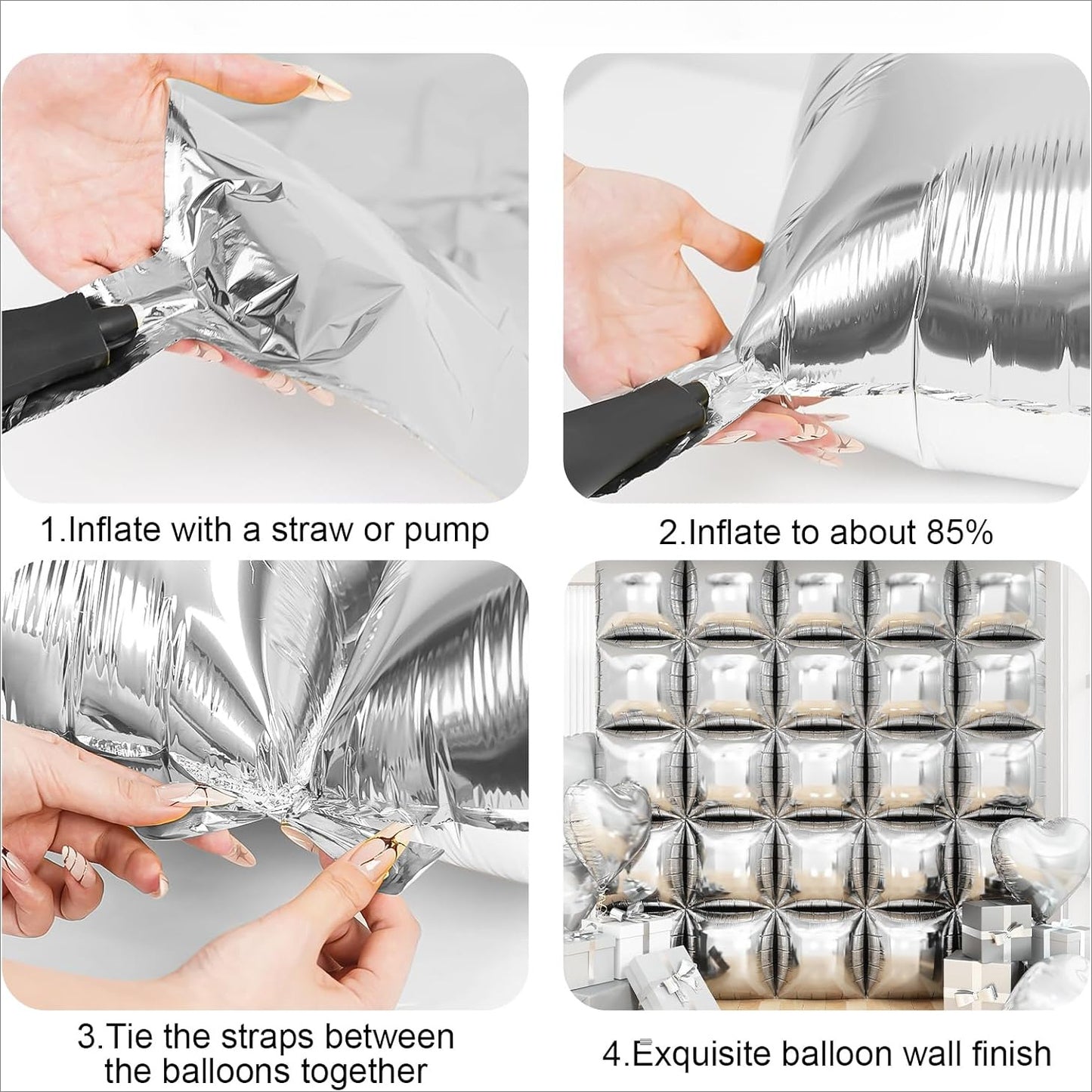 1.Inflate with a straw or pump

2.Inflate to about 85%

3.Tie the straps between the balloons together

4.Exquisite balloon wall finish