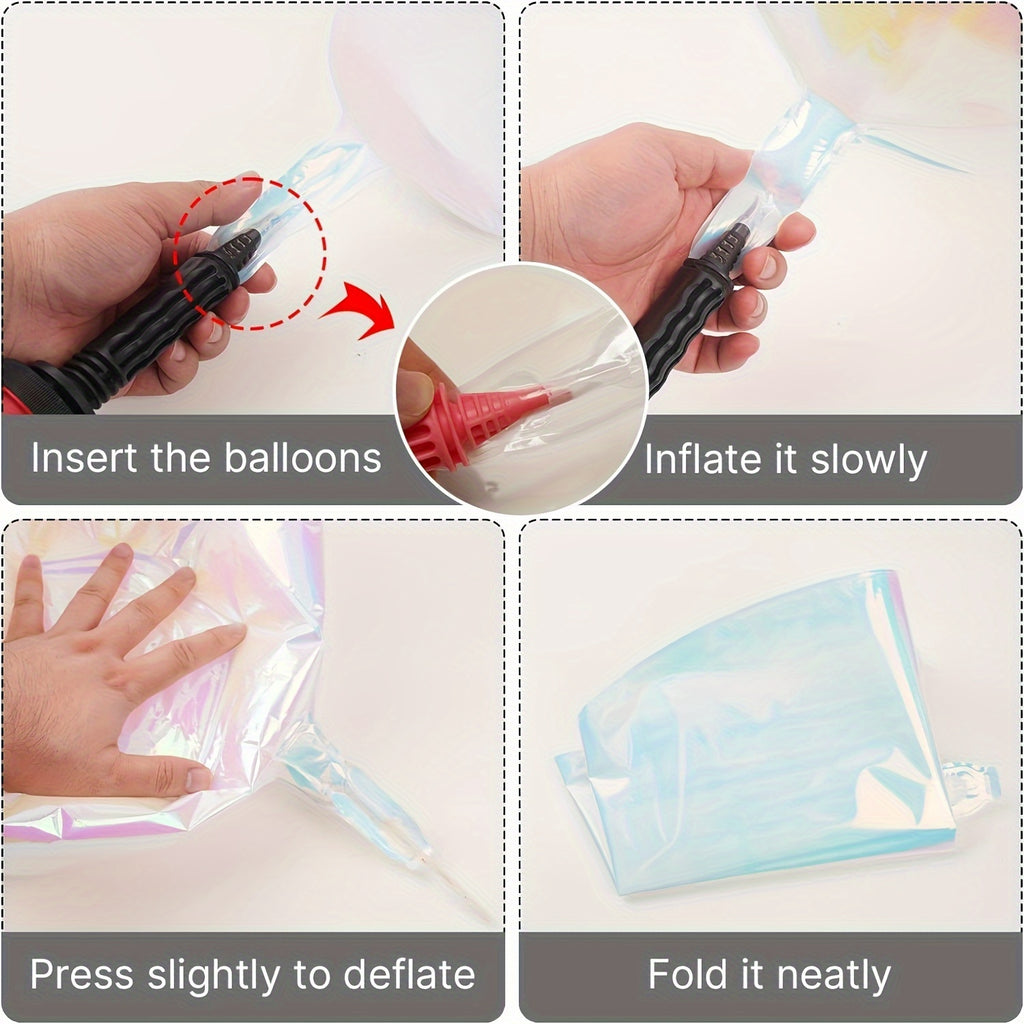 Insert the balloons

Inflate it slowly

Press slightly to deflate

Fold it neatly