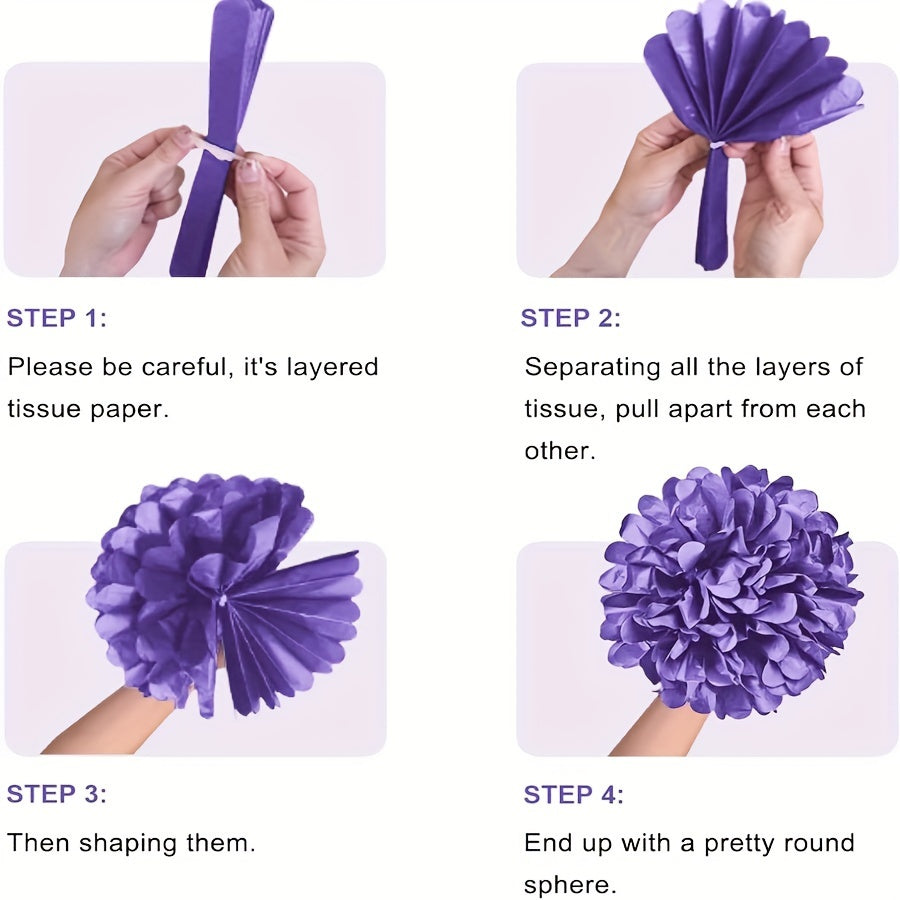 STEP 1:

Please be careful, it's layered tissue paper.

STEP 2:

Separating all the layers of tissue, pull apart from each other.

STEP 3:

Then shaping them.

STEP 4:

End up with a pretty round sphere.