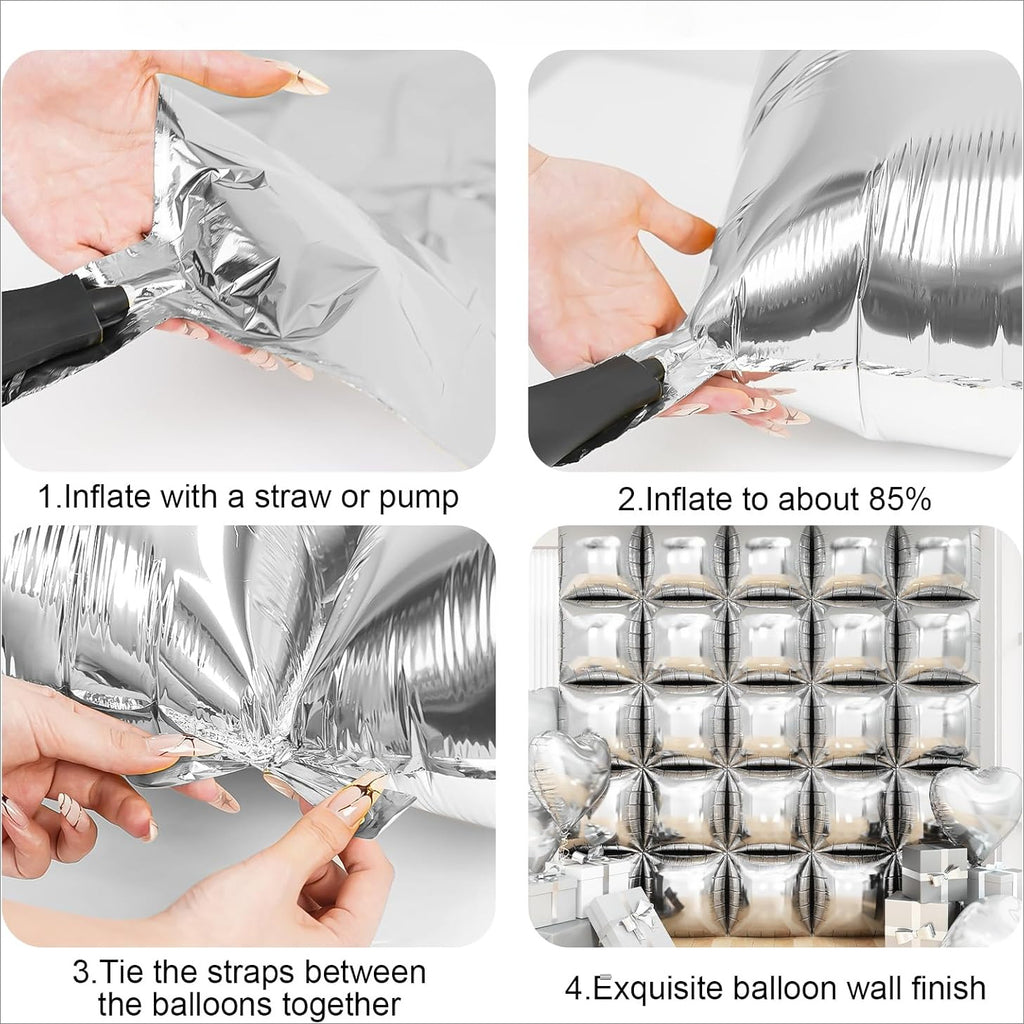 1.Inflate with a straw or pump

2.Inflate to about 85%

3.Tie the straps between the balloons together

4.Exquisite balloon wall finish